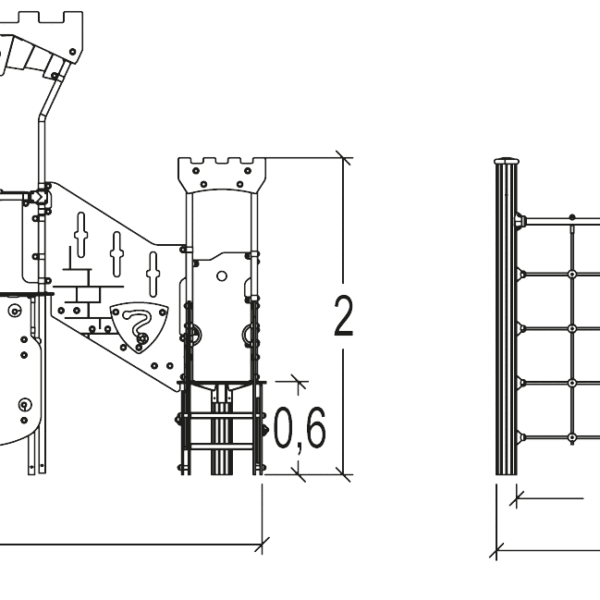 2

0,6