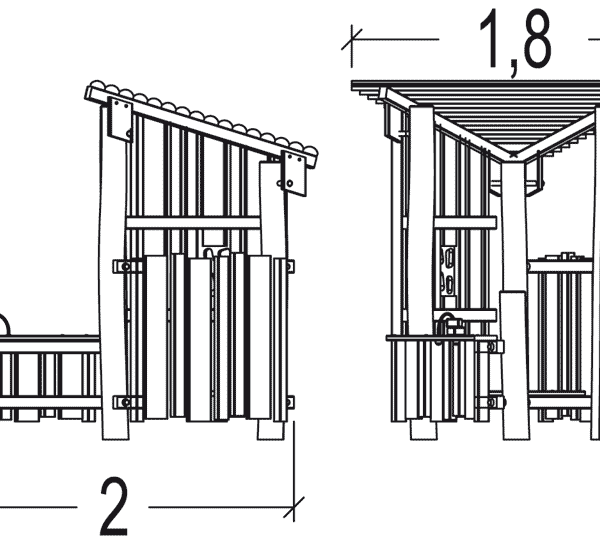 1,8

2