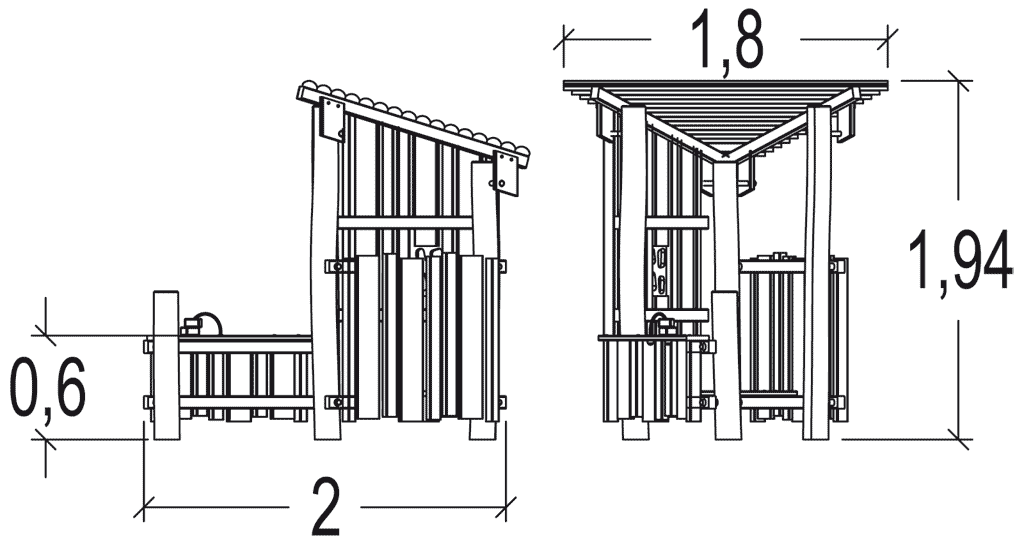 1,8

1,94

0,6

2