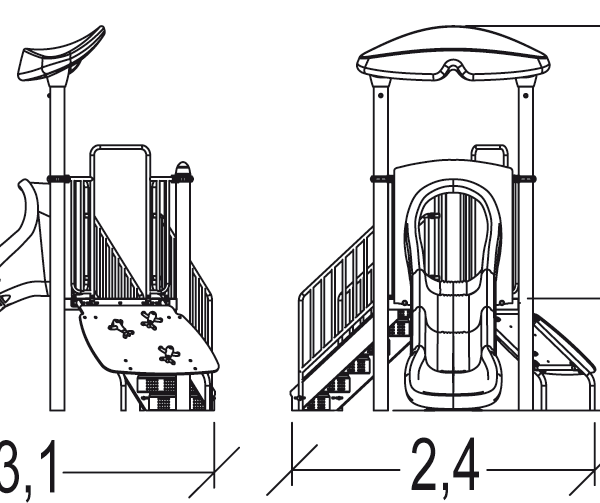 3,1

2,4