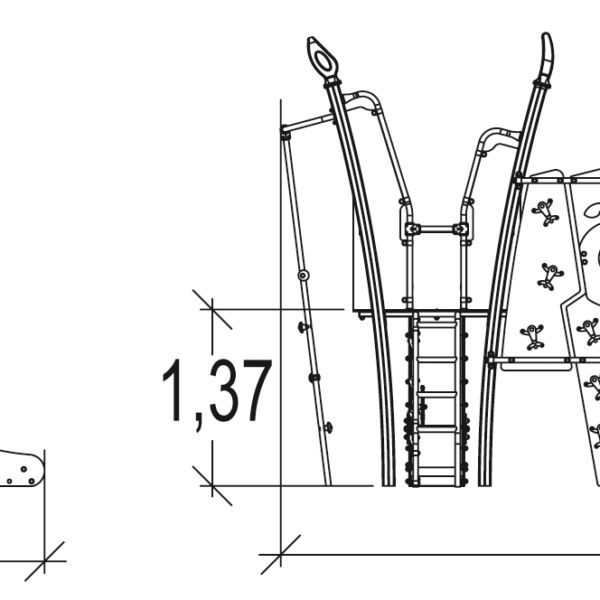 1,37