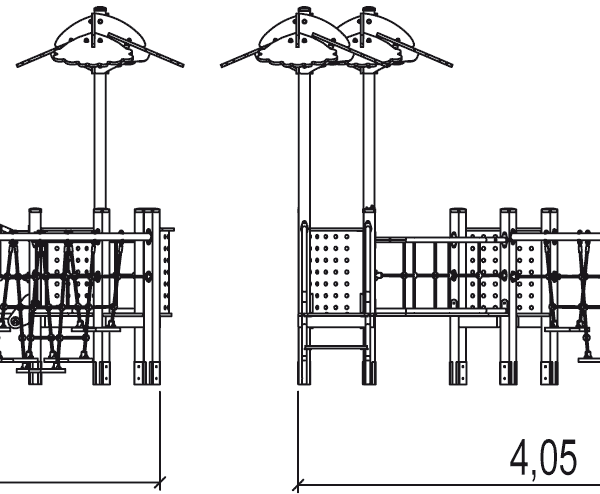 4,05