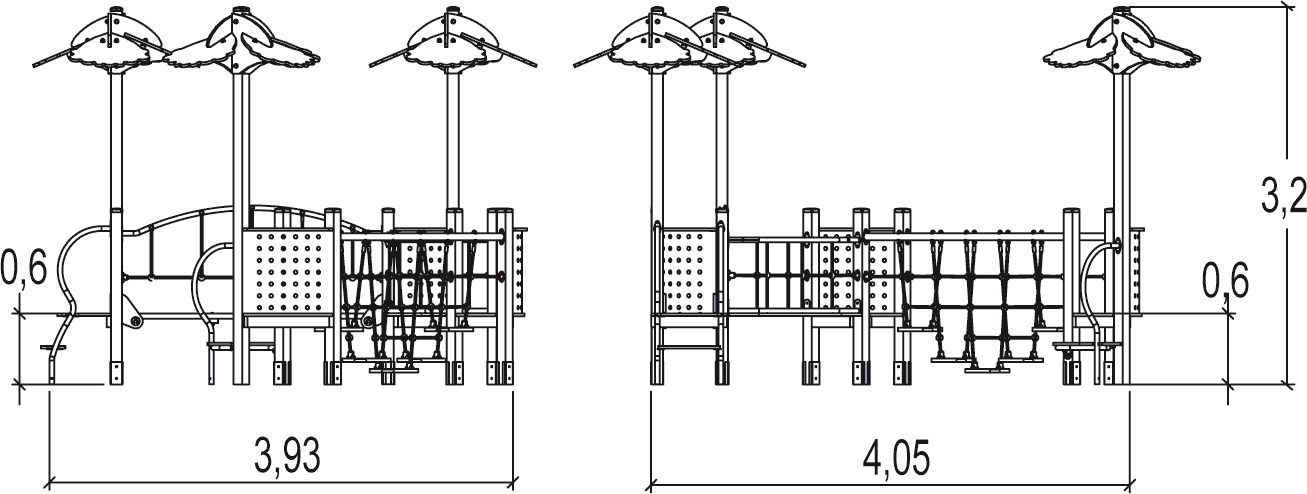 0,6

3,93

3,2

0,6

4,05