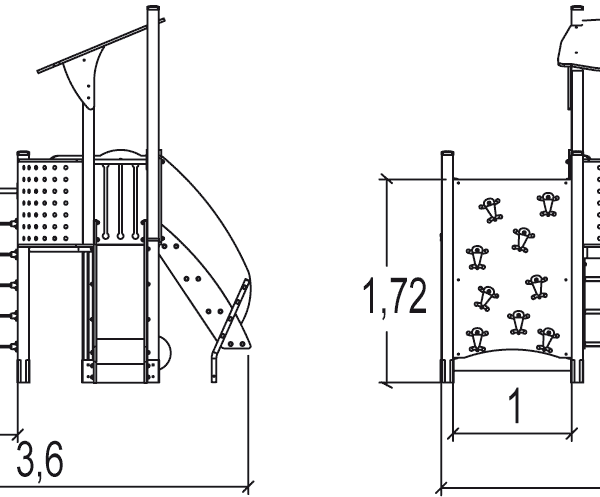 3,6

1,72

1