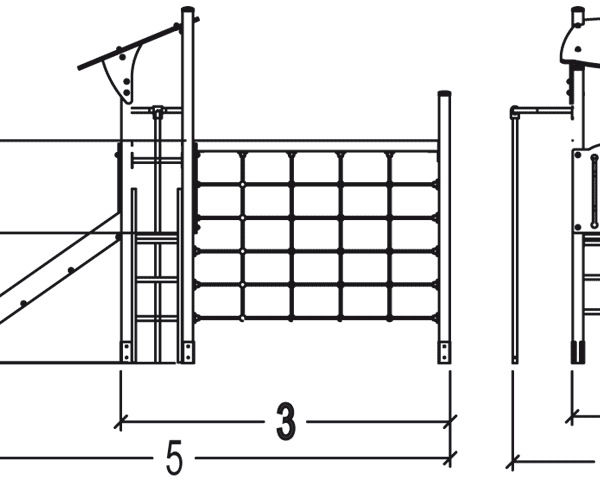 3

5